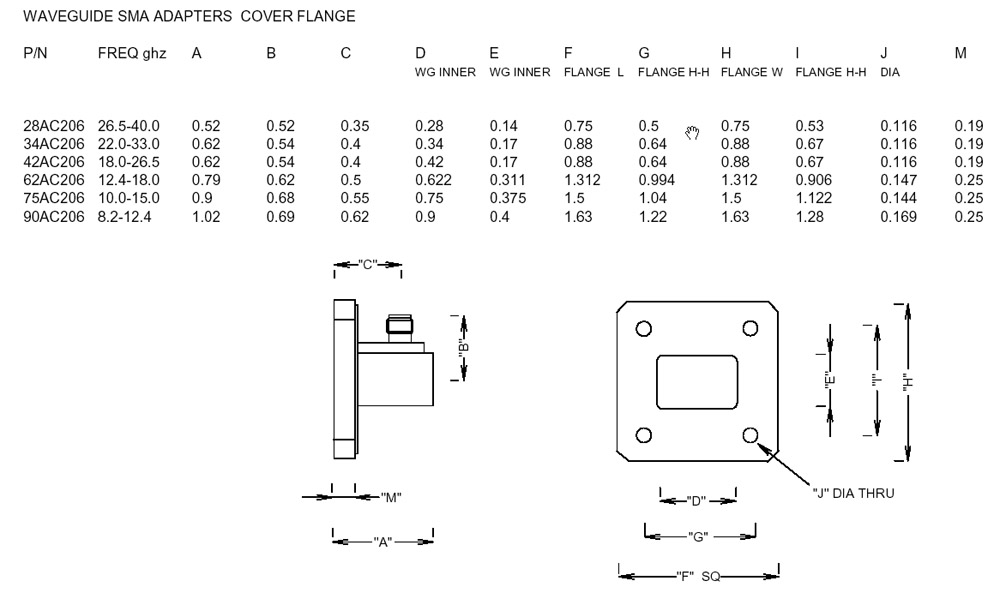 WAVEGUIDE SMA ADAPTERS COVER FLANGE

| P/N | FREQ ghz | A | B | C | D WG INNER | E WG INNER | F FLANGE L | G FLANGE H-H | H FLANGE W | I FLANGE H-H | J DIA | M |
|---|---|---|---|---|---|---|---|---|---|---|---|---|
| 28AC206 | 26.5-40.0 | 0.52 | 0.52 | 0.35 | 0.28 | 0.14 | 0.75 | 0.5 | 0.75 | 0.53 | 0.116 | 0.19 |
| 34AC206 | 22.0-33.0 | 0.62 | 0.54 | 0.4 | 0.34 | 0.17 | 0.88 | 0.64 | 0.88 | 0.67 | 0.116 | 0.19 |
| 42AC206 | 18.0-26.5 | 0.62 | 0.54 | 0.4 | 0.42 | 0.17 | 0.88 | 0.64 | 0.88 | 0.67 | 0.116 | 0.19 |
| 62AC206 | 12.4-18.0 | 0.79 | 0.62 | 0.5 | 0.622 | 0.311 | 1.312 | 0.994 | 1.312 | 0.906 | 0.147 | 0.25 |
| 75AC206 | 10.0-15.0 | 0.9 | 0.68 | 0.55 | 0.75 | 0.375 | 1.5 | 1.04 | 1.5 | 1.122 | 0.144 | 0.25 |
| 90AC206 | 8.2-12.4 | 1.02 | 0.69 | 0.62 | 0.9 | 0.4 | 1.63 | 1.22 | 1.63 | 1.28 | 0.169 | 0.25 |

"C"
"B"
"M"
"A"
"E"
"I"
"H"
"J" DIA THRU
"D"
"G"
"F" SQ